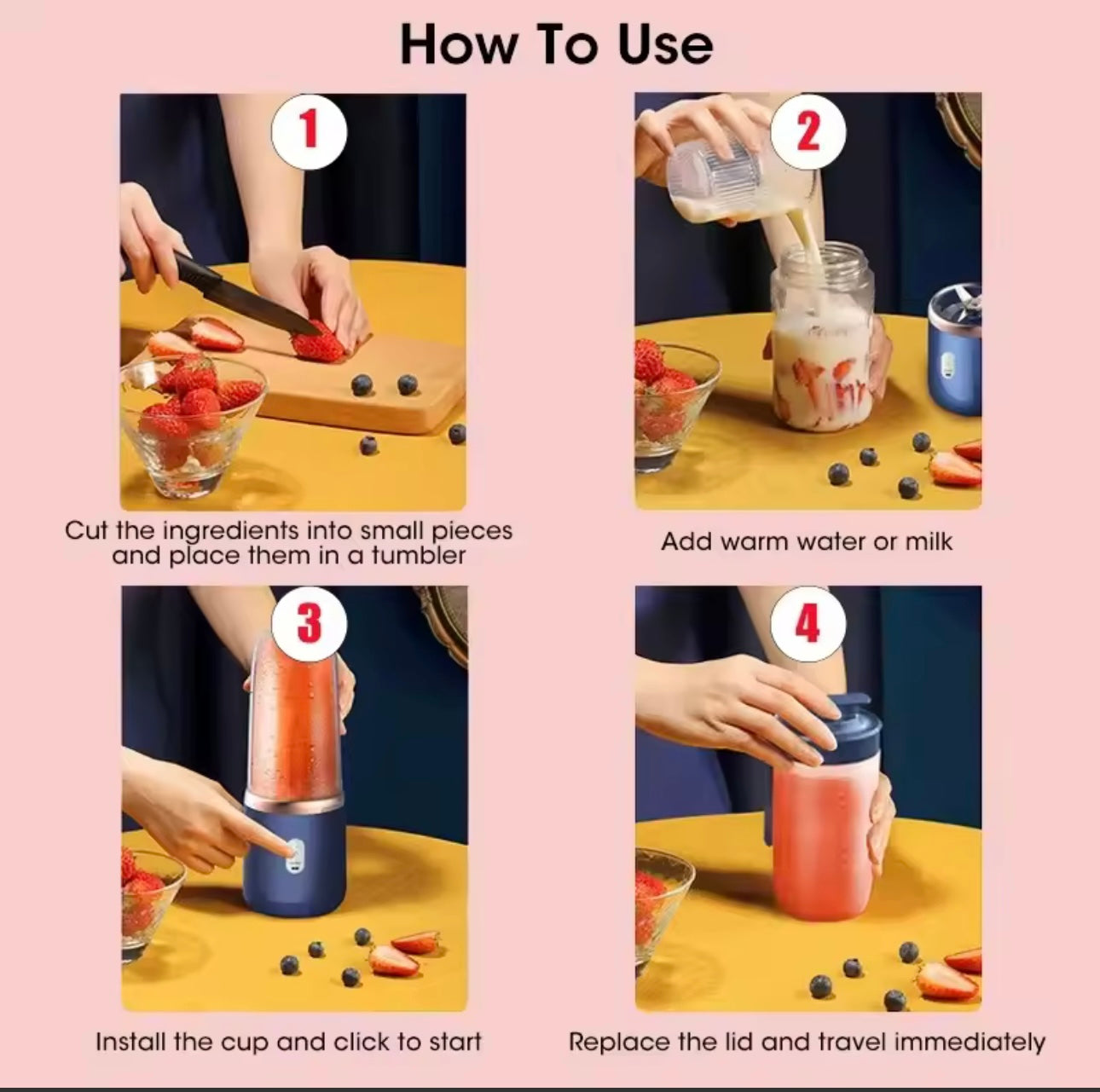 How To Use

1

Cut the ingredients into small pieces and place them in a tumbler

2

Add warm water or milk

3

Install the cup and click to start

4

Replace the lid and travel immediately